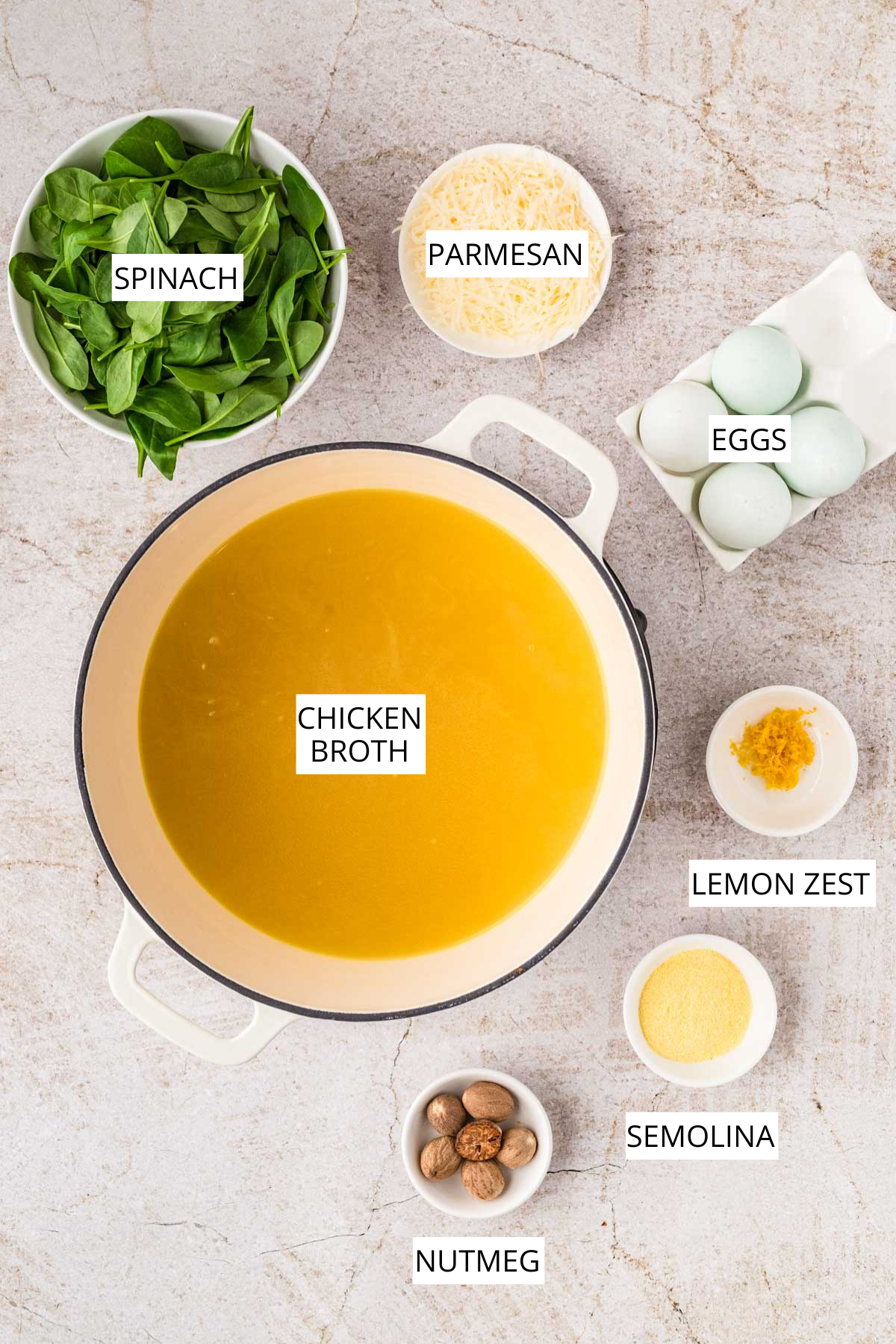 SPINACH

PARMESAN

EGGS

CHICKEN BROTH

LEMON ZEST

SEMOLINA

NUTMEG